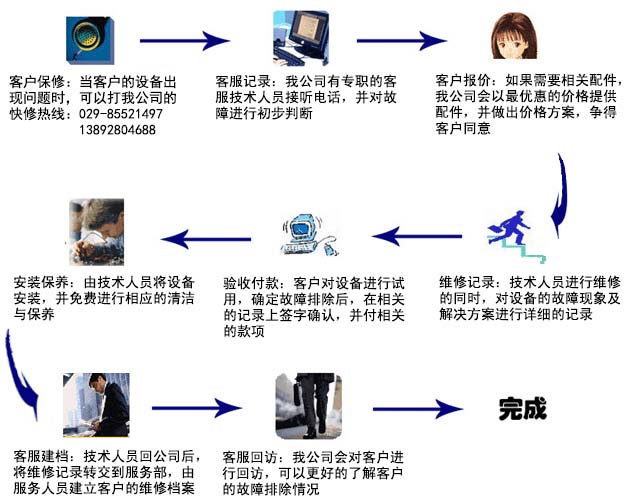 客户保修：当客户的设备出现问题时，可以打我公司的快修热线：029-85521497
13892804688

客服记录：我公司有专职的客服技术人员接听电话，并对故障进行初步判断

客户报价：如果需要相关配件，我公司会以最优惠的价格提供配件，并做出价格方案，争得客户同意

维修记录：技术人员进行维修的同时，对设备的故障现象及解决方案进行详细的记录

验收付款：客户对设备进行试用，确定故障排除后，在相关的记录上签字确认，并付相关的款项

安装保养：由技术人员将设备安装，并免费进行相应的清洁与保养

客服建档：技术人员回公司后，将维修记录转交到服务部，由服务人员建立客户的维修档案

客服回访：我公司会对客户进行回访，可以更好的了解客户的故障排除情况

完成